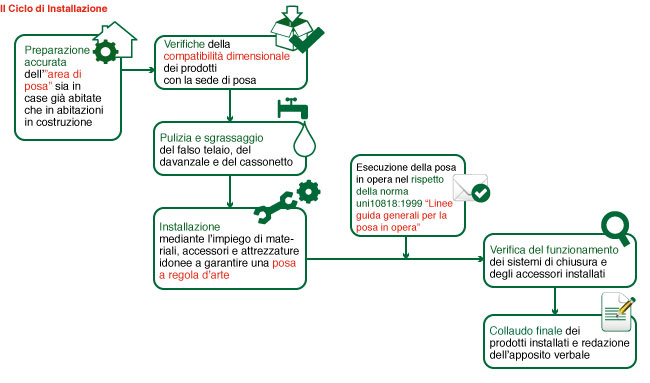 Il Ciclo di Installazione

Preparazione accurata dell'"area di posa" sia in case già abitate che in abitazioni in costruzione

Verifiche della compatibilità dimensionale dei prodotti con la sede di posa

Pulizia e sgrassaggio del falso telaio, del davanzale e del cassonetto

Installazione mediante l'impiego di materiali, accessori e attrezzature idonee a garantire una posa a regola d'arte

Esecuzione della posa in opera nel rispetto della norma uni10818:1999 "Linee guida generali per la posa in opera"

Verifica del funzionamento dei sistemi di chiusura e degli accessori installati

Collaudo finale dei prodotti installati e redazione dell'apposito verbale